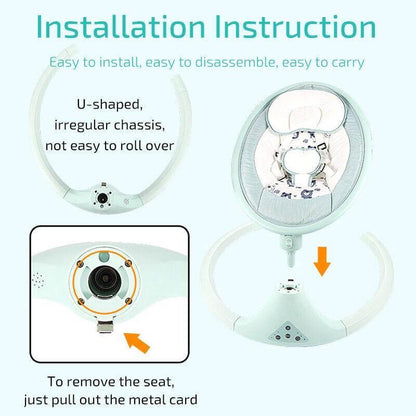 Installation Instruction

Easy to install, easy to disassemble, easy to carry

U-shaped, irregular chassis, not easy to roll over

To remove the seat, just pull out the metal card